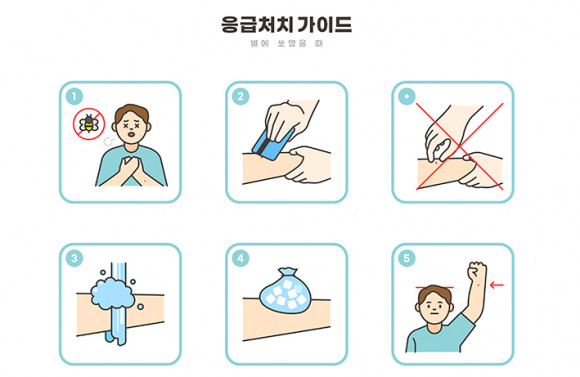 응급처치 가이드
벌에 쏘였을 때

1

2

+

3

4

5